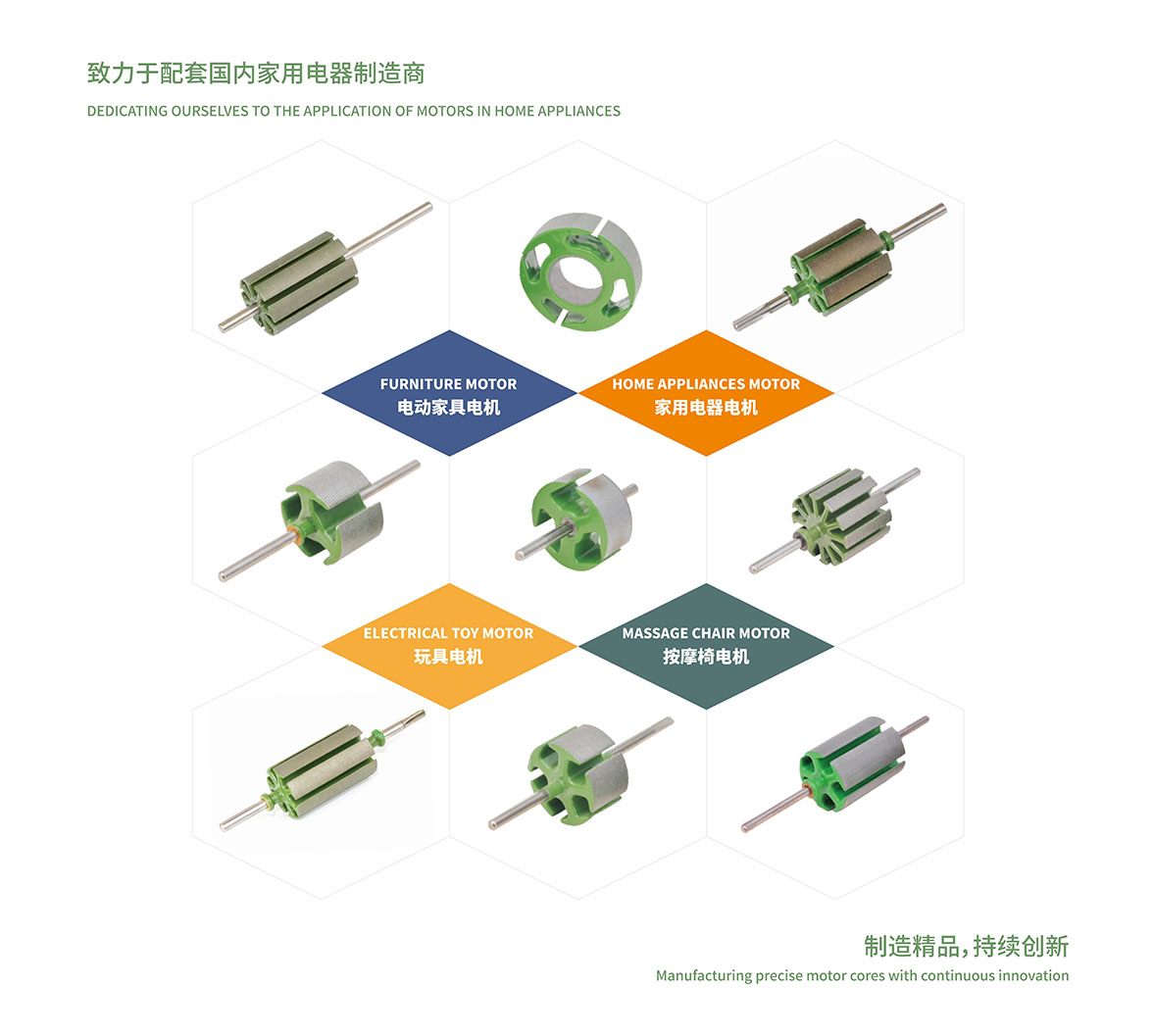 致力于配套国内家用电器制造商

DEDICATING OURSELVES TO THE APPLICATION OF MOTORS IN HOME APPLIANCES

FURNITURE MOTOR
电动家具电机

HOME APPLIANCES MOTOR
家用电器电机

ELECTRICAL TOY MOTOR
玩具电机

MASSAGE CHAIR MOTOR
按摩椅电机

制造精品，持续创新

Manufacturing precise motor cores with continuous innovation