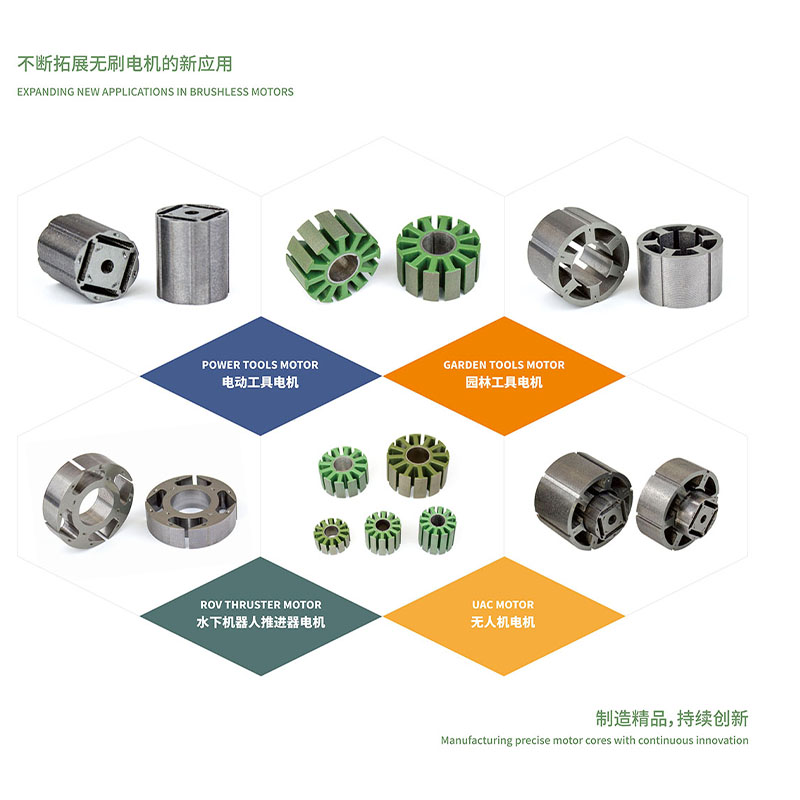 不断拓展无刷电机的新应用
EXPANDING NEW APPLICATIONS IN BRUSHLESS MOTORS

POWER TOOLS MOTOR
电动工具电机

GARDEN TOOLS MOTOR
园林工具电机

ROV THRUSTER MOTOR
水下机器人推进器电机

UAC MOTOR
无人机电机

制造精品，持续创新
Manufacturing precise motor cores with continuous innovation